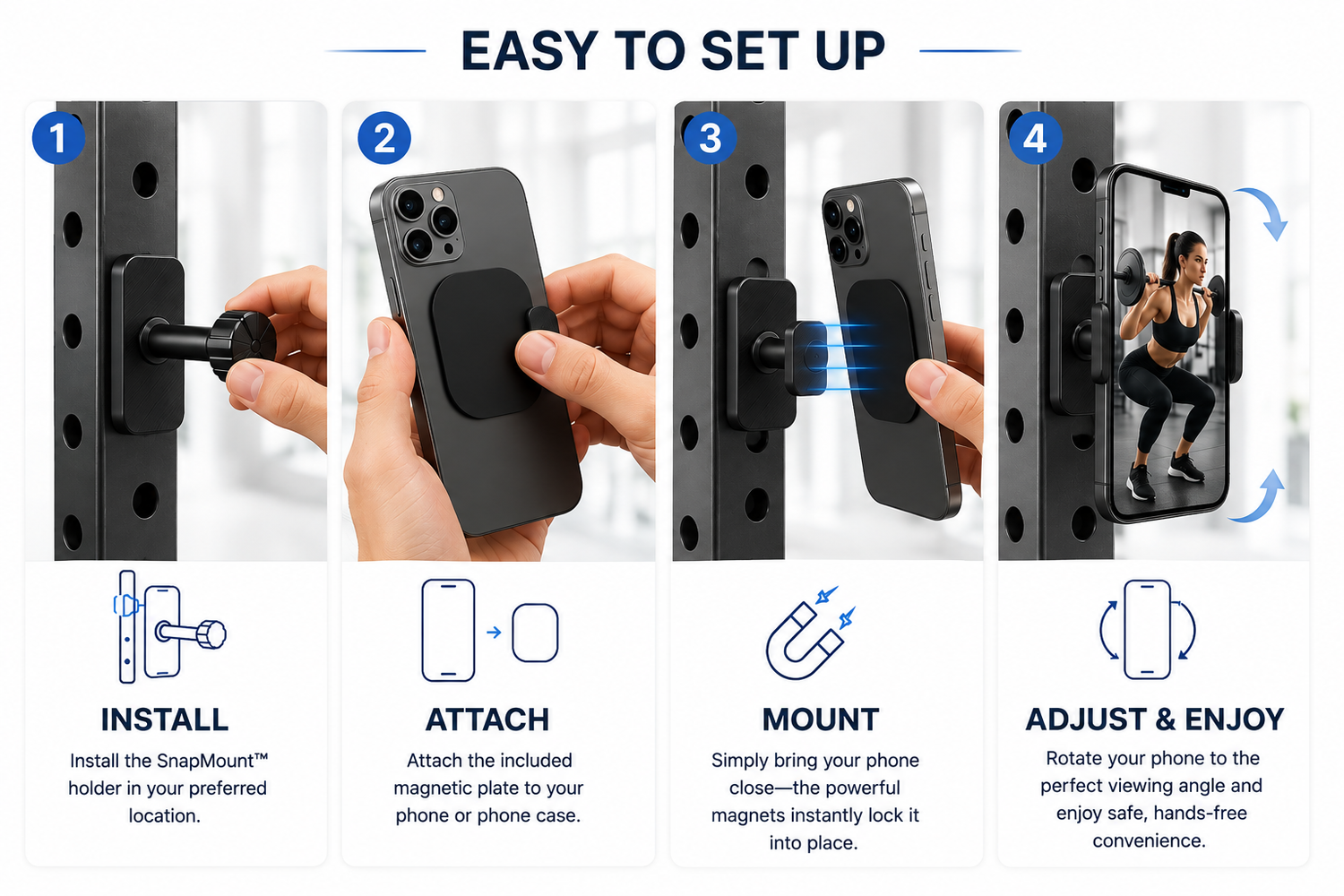 EASY TO SET UP

1

INSTALL

Install the SnapMount™ holder in your preferred location.

2

ATTACH

Attach the included magnetic plate to your phone or phone case.

3

MOUNT

Simply bring your phone close—the powerful magnets instantly lock it into place.

4

ADJUST & ENJOY

Rotate your phone to the perfect viewing angle and enjoy safe, hands-free convenience.